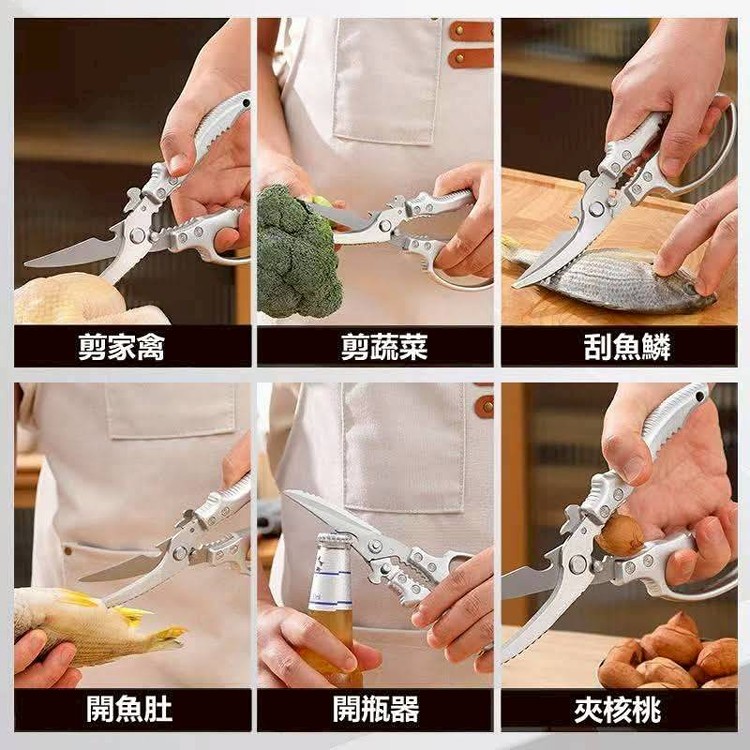 剪家禽

剪蔬菜

刮魚鱗

開魚肚

開瓶器

夾核桃