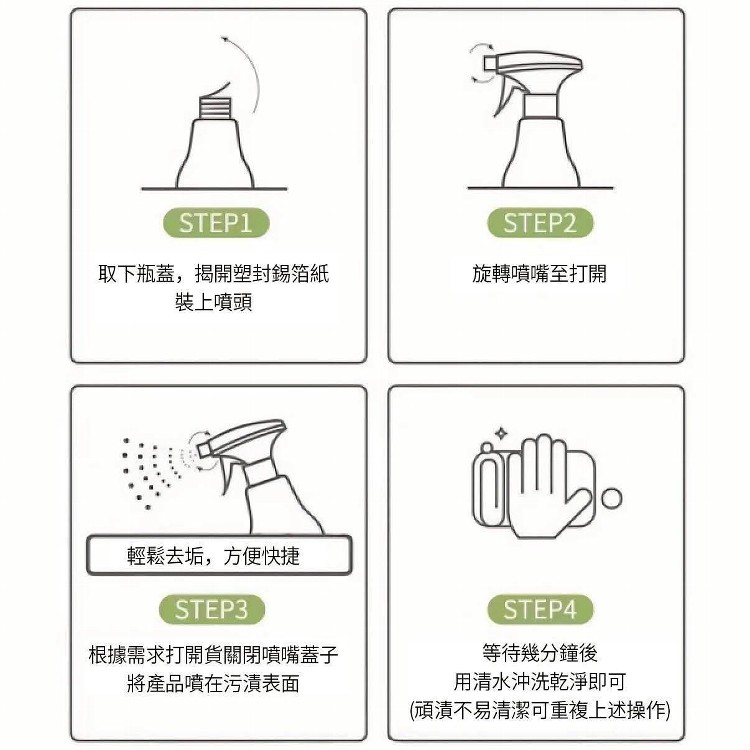 STEP1

取下瓶蓋，揭開塑封錫箔紙
裝上噴頭

STEP2

旋轉噴嘴至打開

輕鬆去垢，方便快捷

STEP3

根據需求打開貨關閉噴嘴蓋子
將產品噴在污漬表面

STEP4

等待幾分鐘後
用清水沖洗乾淨即可
(頑漬不易清潔可重複上述操作)