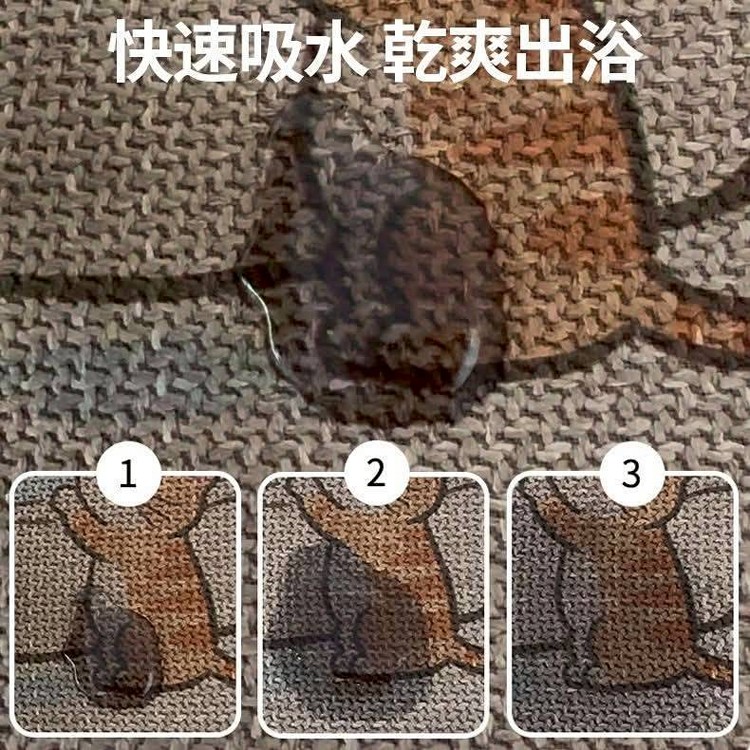 快速吸水 乾爽出浴

1

2

3