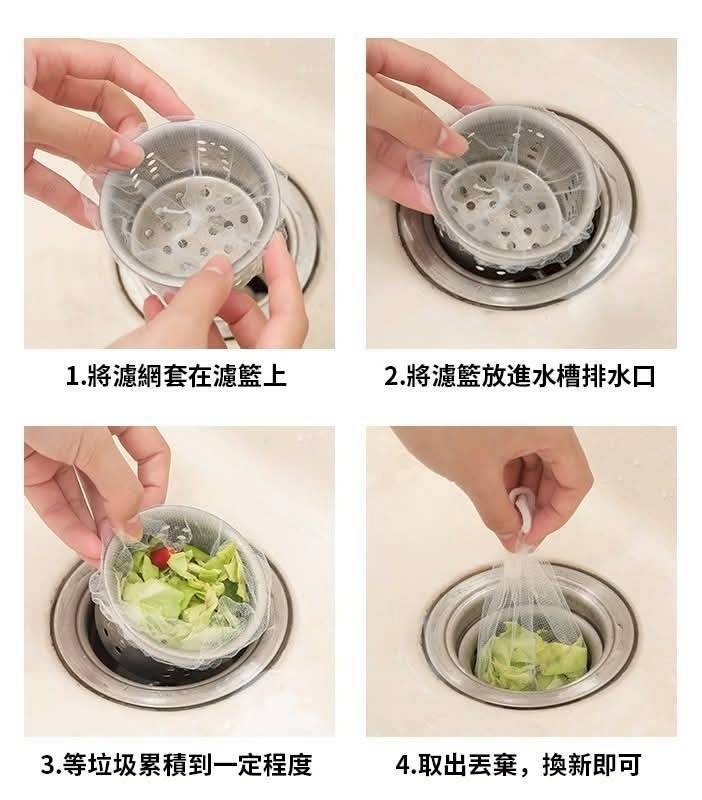 1.將濾網套在濾籃上

2.將濾籃放進水槽排水口

3.等垃圾累積到一定程度

4.取出丟棄，換新即可