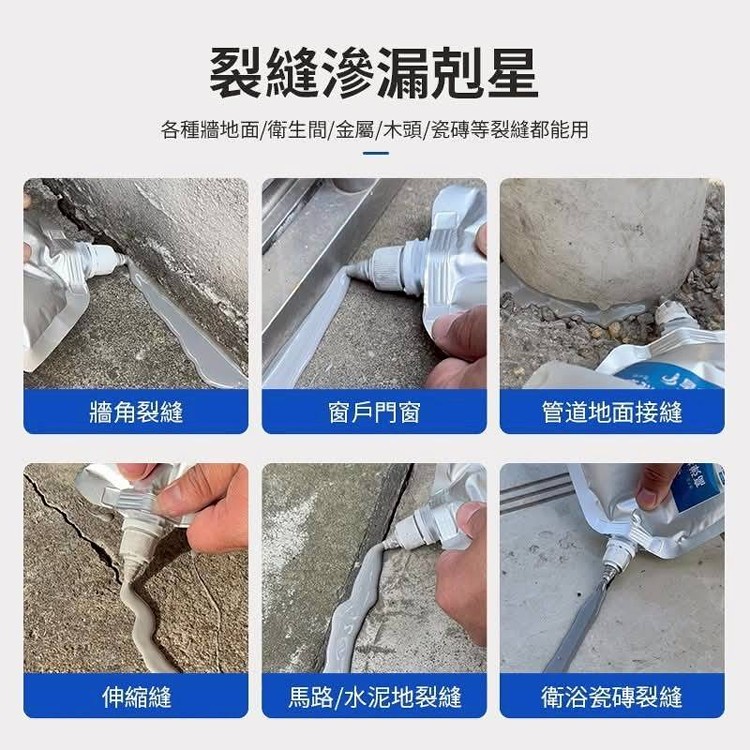 裂縫滲漏剋星

各種牆地面/衛生間/金屬/木頭/瓷磚等裂縫都能用

牆角裂縫

窗戶門窗

管道地面接縫

伸縮縫

馬路/水泥地裂縫

衛浴瓷磚裂縫