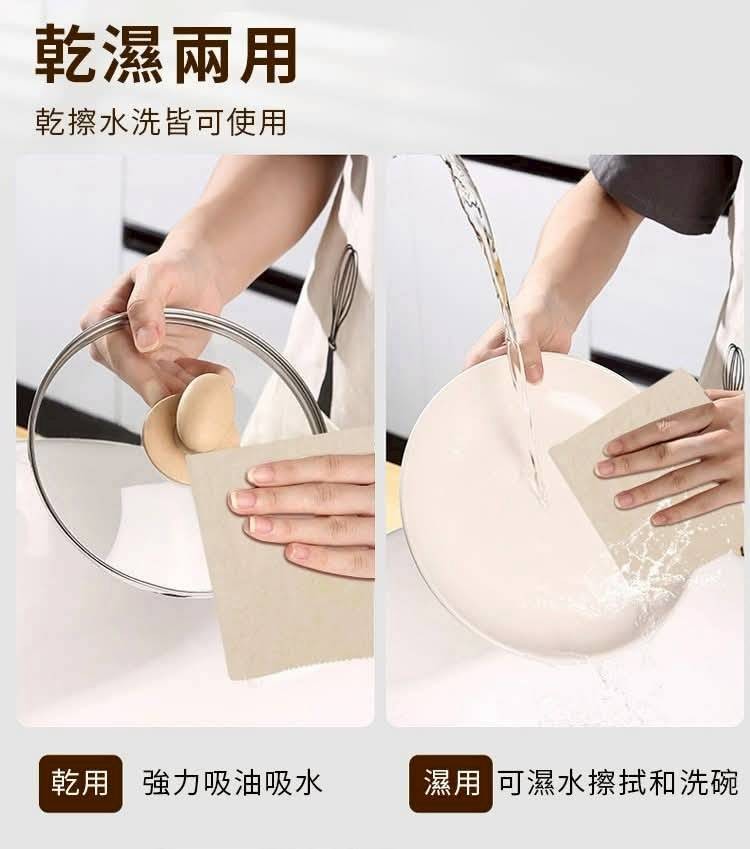 乾濕兩用

乾擦水洗皆可使用

乾用 強力吸油吸水

濕用 可濕水擦拭和洗碗