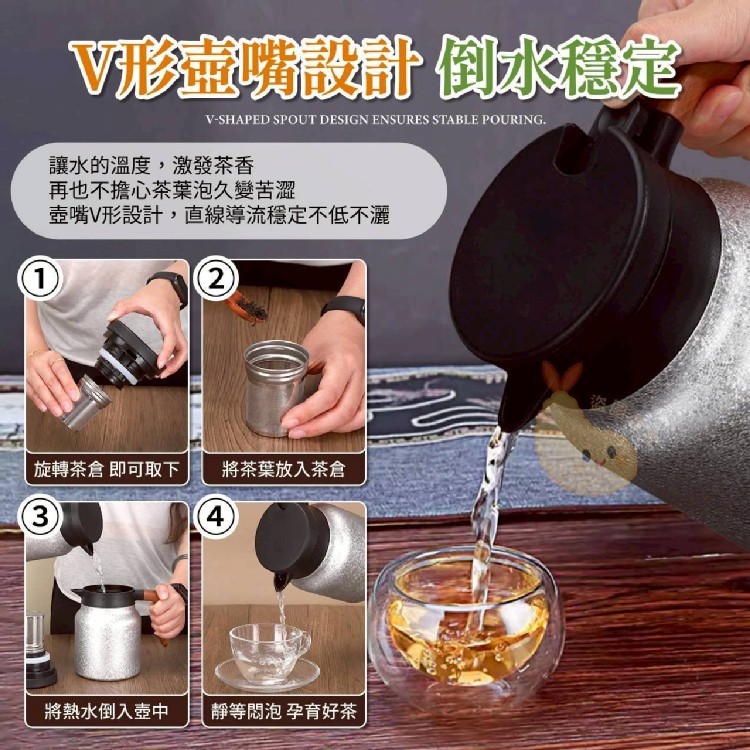 V形壺嘴設計 倒水穩定

V-SHAPED SPOUT DESIGN ENSURES STABLE POURING.

讓水的溫度，激發茶香
再也不擔心茶葉泡久變苦澀
壺嘴V形設計，直線導流穩定不低不灑

①
旋轉茶倉 即可取下

②
將茶葉放入茶倉

③
將熱水倒入壺中

④
靜等悶泡 孕育好茶