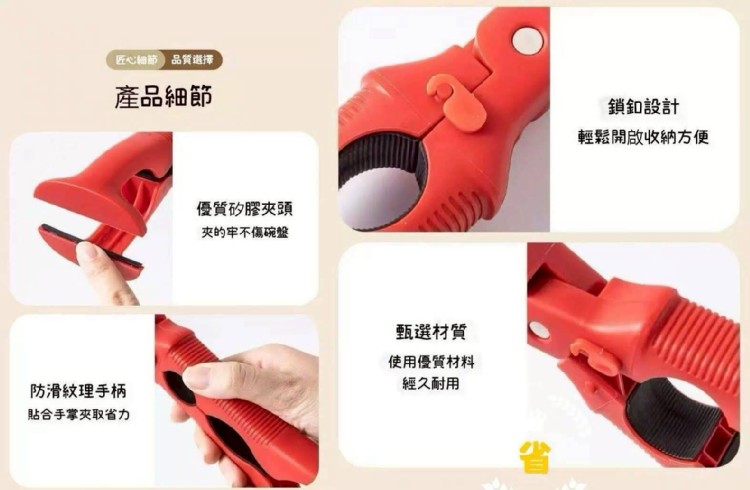 匠心細節 品質選擇

產品細節

優質矽膠夾頭
夾的牢不傷碗盤

防滑紋理手柄
貼合手掌夾取省力

鎖釦設計
輕鬆開啟收納方便

甄選材質
使用優質材料
經久耐用

省