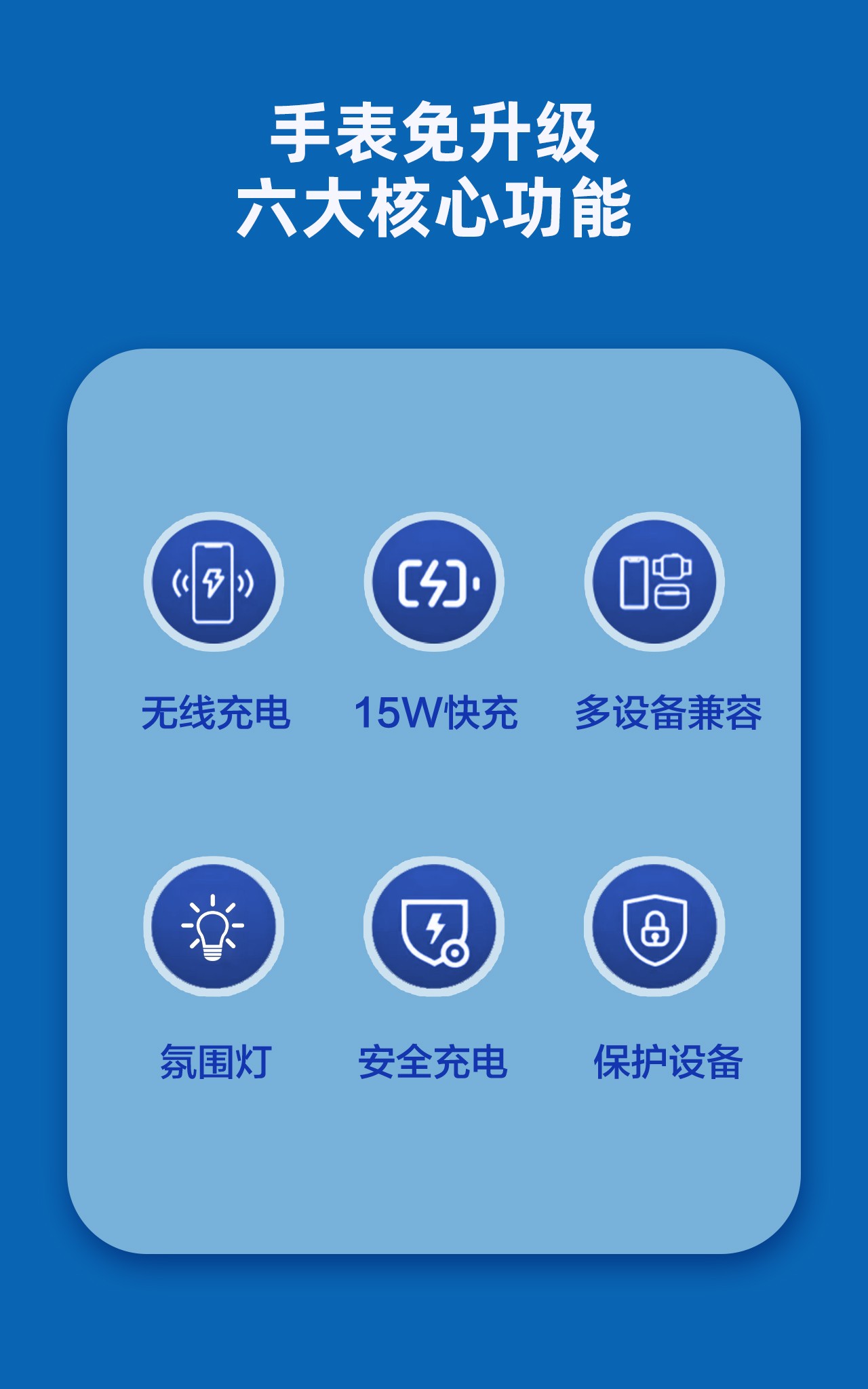 手表免升级
六大核心功能

无线充电

15W快充

多设备兼容

氛围灯

安全充电

保护设备