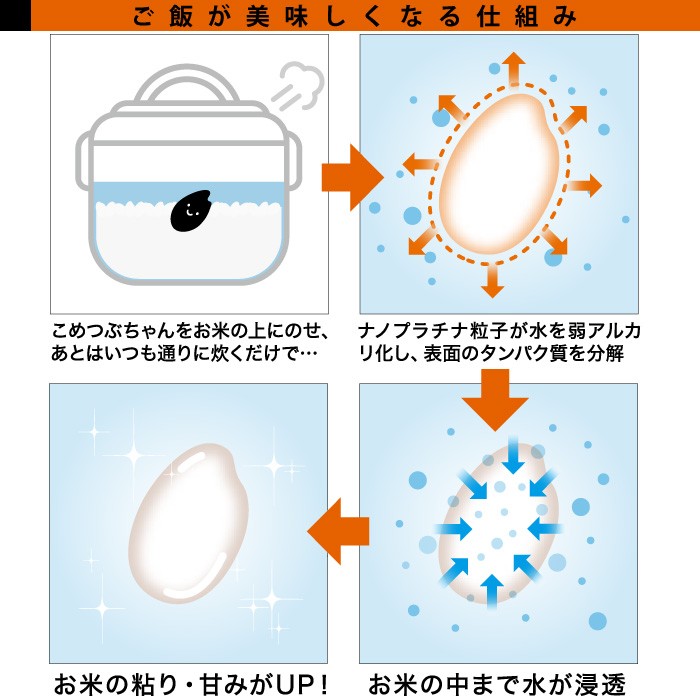 ご飯が美味しくなる仕組み

こめつぶちゃんをお米の上にのせ、あとはいつも通りに炊くだけで…

ナノプラチナ粒子が水を弱アルカリ化し、表面のタンパク質を分解

お米の中まで水が浸透

お米の粘り・甘みがUP！