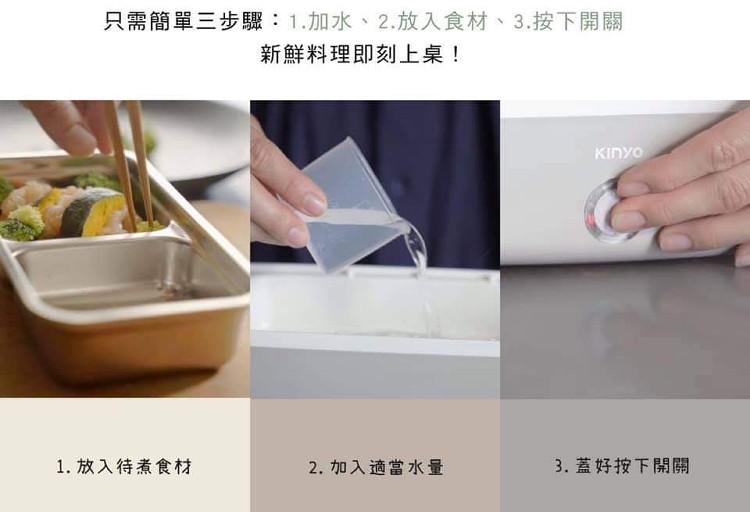 只需簡單三步驟：1.加水、2.放入食材、3.按下開關
新鮮料理即刻上桌！

KINYO

1. 放入待煮食材

2. 加入適當水量

3. 蓋好按下開關