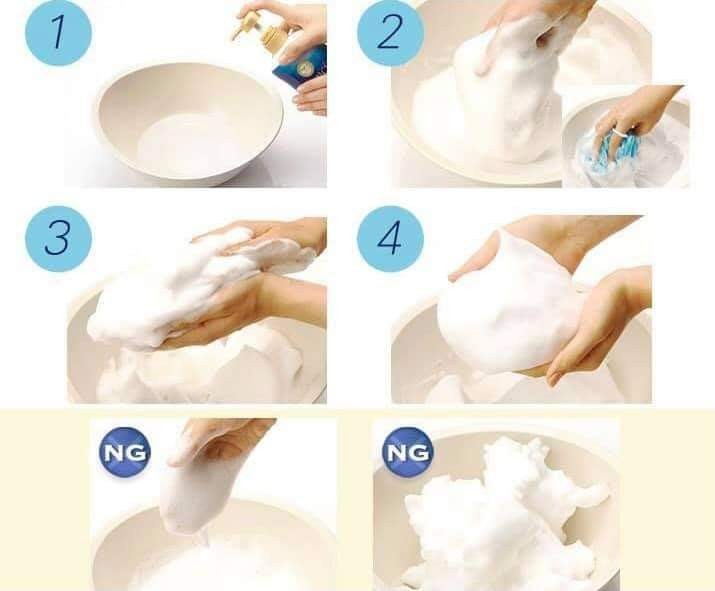 1

2

3

4

NG

NG