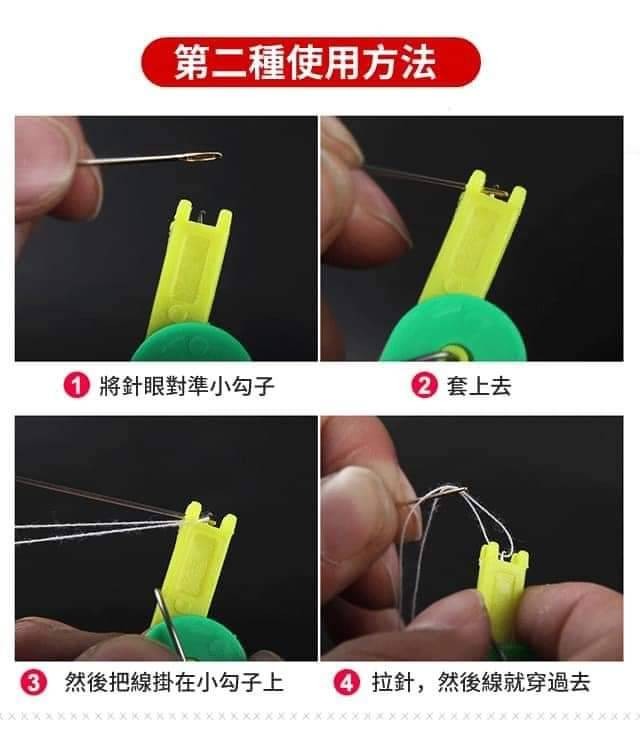 第二種使用方法

1 將針眼對準小勾子

2 套上去

3 然後把線掛在小勾子上

4 拉針，然後線就穿過去