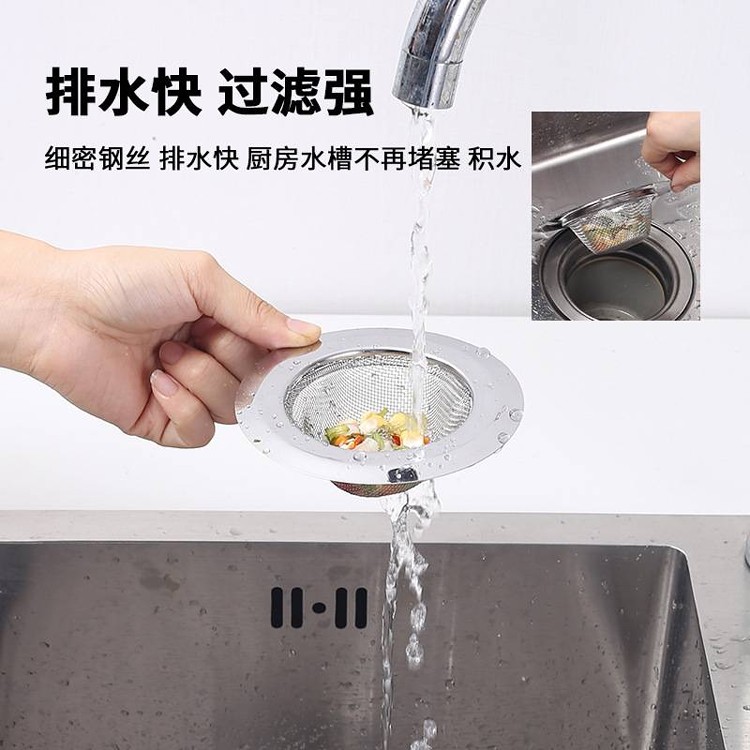 排水快 过滤强

细密钢丝 排水快 厨房水槽不再堵塞 积水