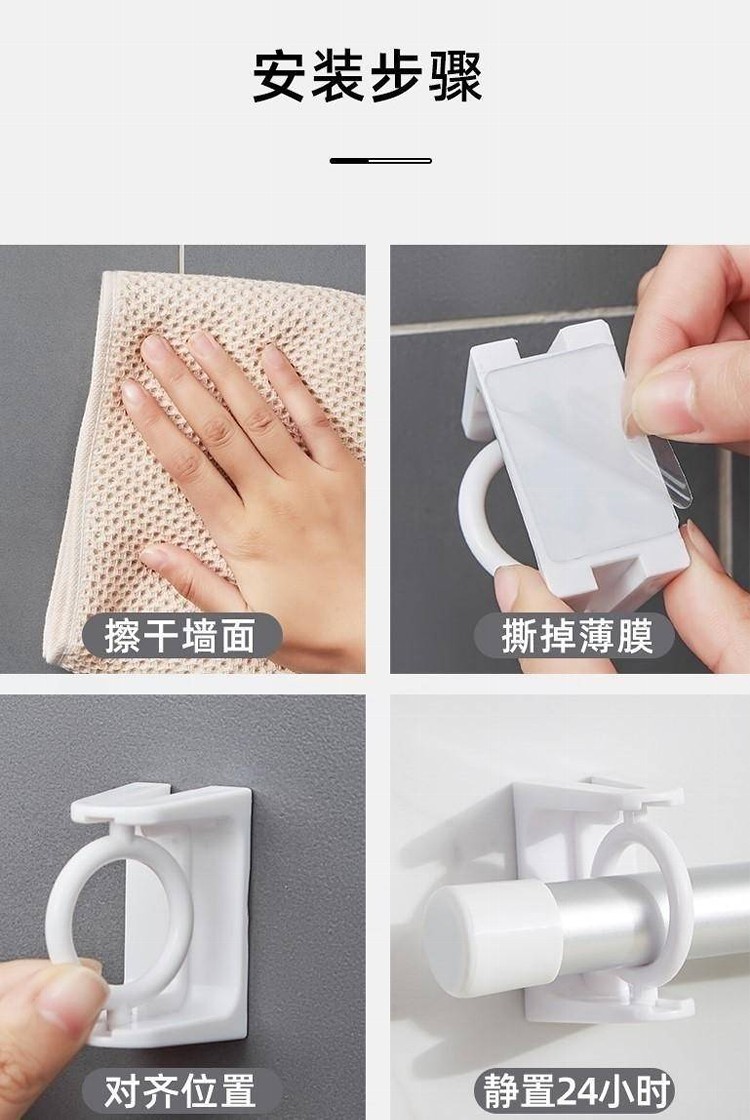 安装步骤

擦干墙面

撕掉薄膜

对齐位置

静置24小时