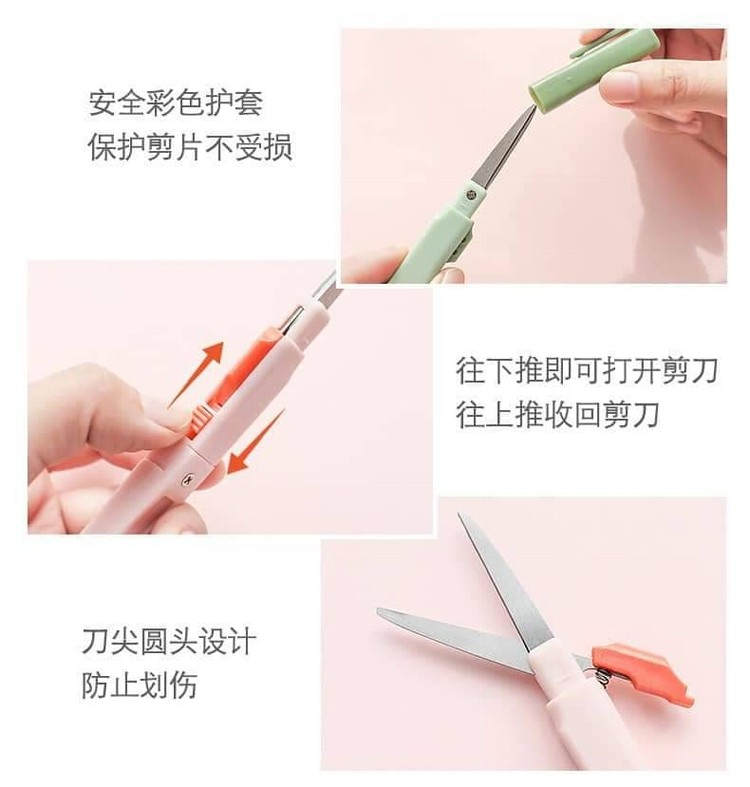 安全彩色护套
保护剪片不受损

往下推即可打开剪刀
往上推收回剪刀

刀尖圆头设计
防止划伤