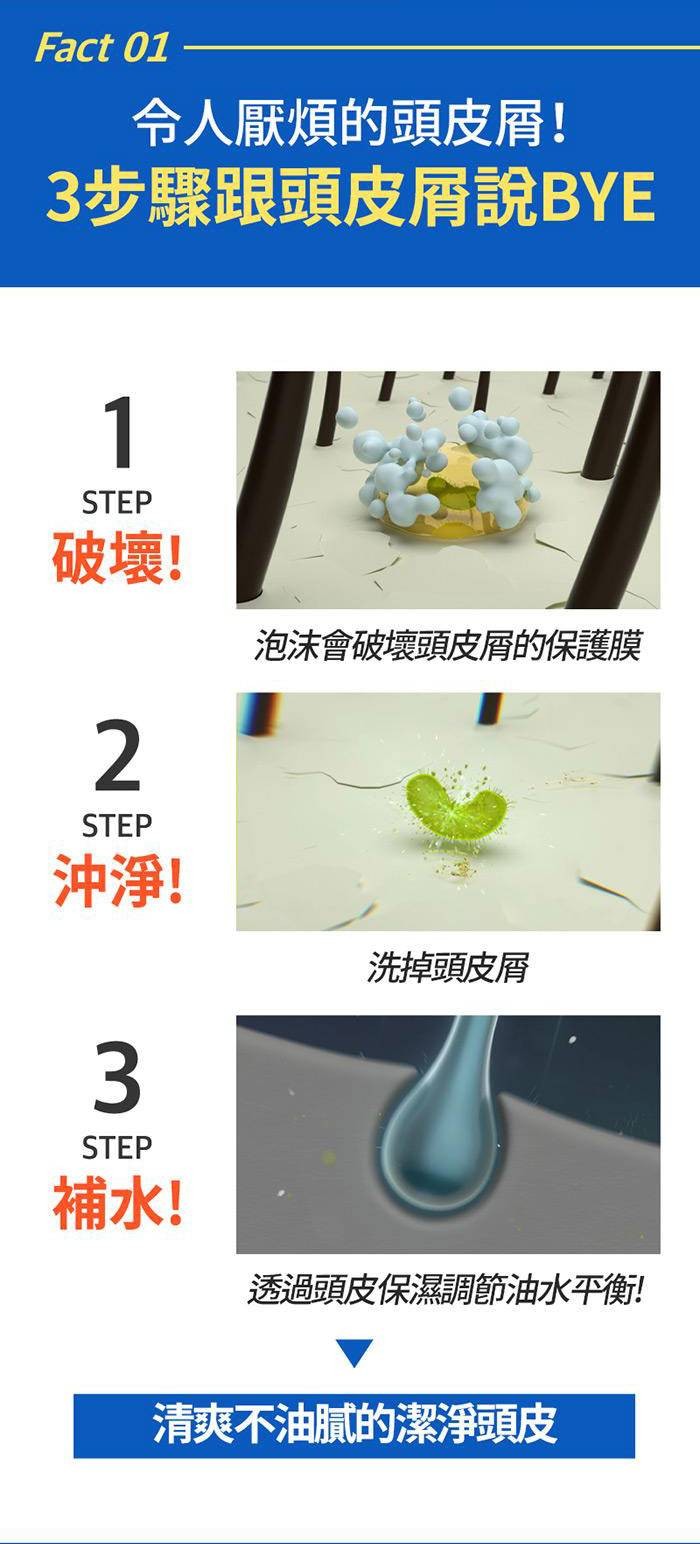 Fact 01

令人厭煩的頭皮屑!
3步驟跟頭皮屑說BYE

1
STEP
破壞!

泡沫會破壞頭皮屑的保護膜

2
STEP
沖淨!

洗掉頭皮屑

3
STEP
補水!

透過頭皮保濕調節油水平衡!

清爽不油膩的潔淨頭皮