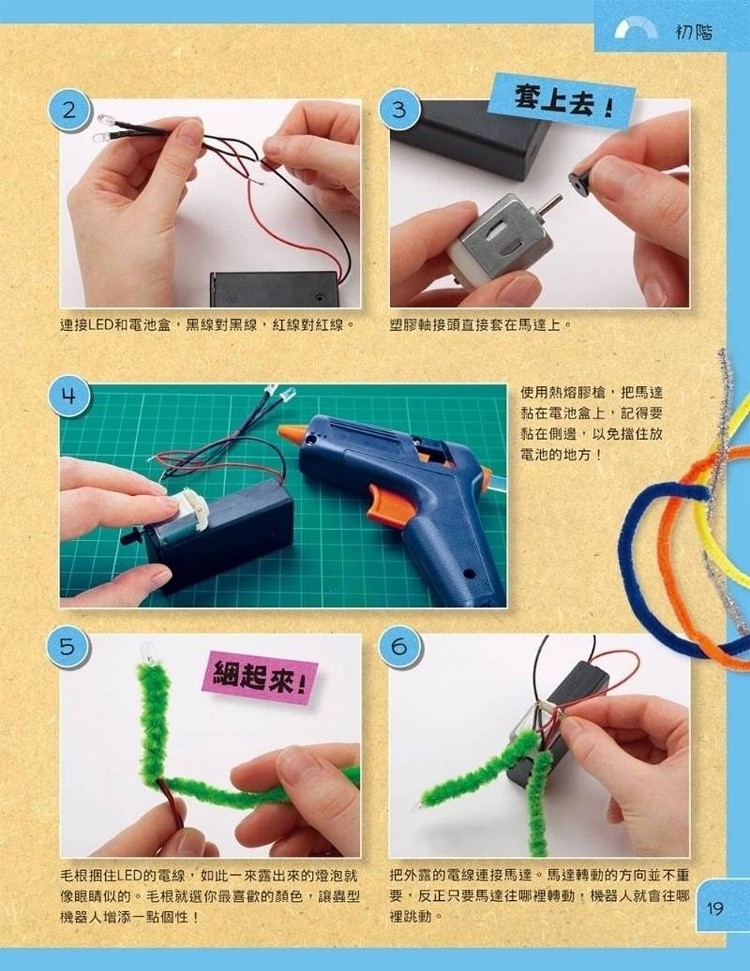 初階

2

連接LED和電池盒，黑線對黑線，紅線對紅線。

3

套上去！

塑膠軸接頭直接套在馬達上。

4

使用熱熔膠槍，把馬達黏在電池盒上，記得要黏在側邊，以免擋住放電池的地方！

5

綑起來！

毛根捆住LED的電線，如此一來露出來的燈泡就像眼睛似的。毛根就選你最喜歡的顏色，讓蟲型機器人增添一點個性！

6

把外露的電線連接馬達。馬達轉動的方向並不重要，反正只要馬達往哪裡轉動，機器人就會往哪裡跳動。

19