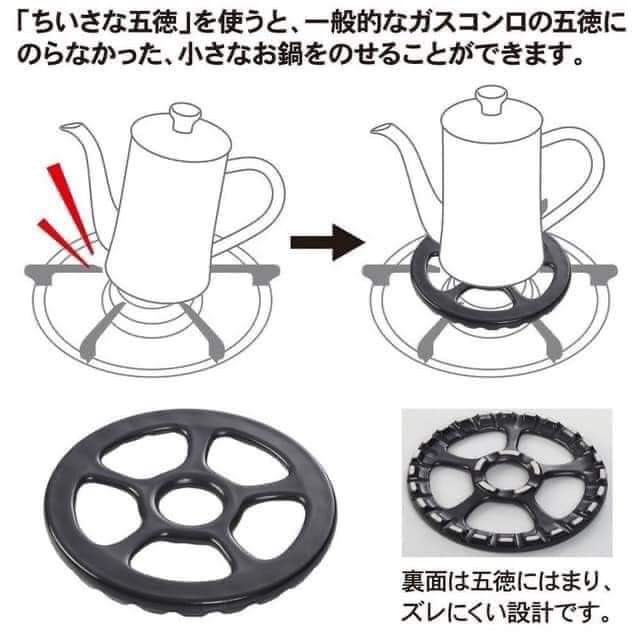 「ちいさな五徳」を使うと、一般的なガスコンロの五徳にのらなかった、小さなお鍋をのせることができます。

裏面は五徳にはまり、ズレにくい設計です。