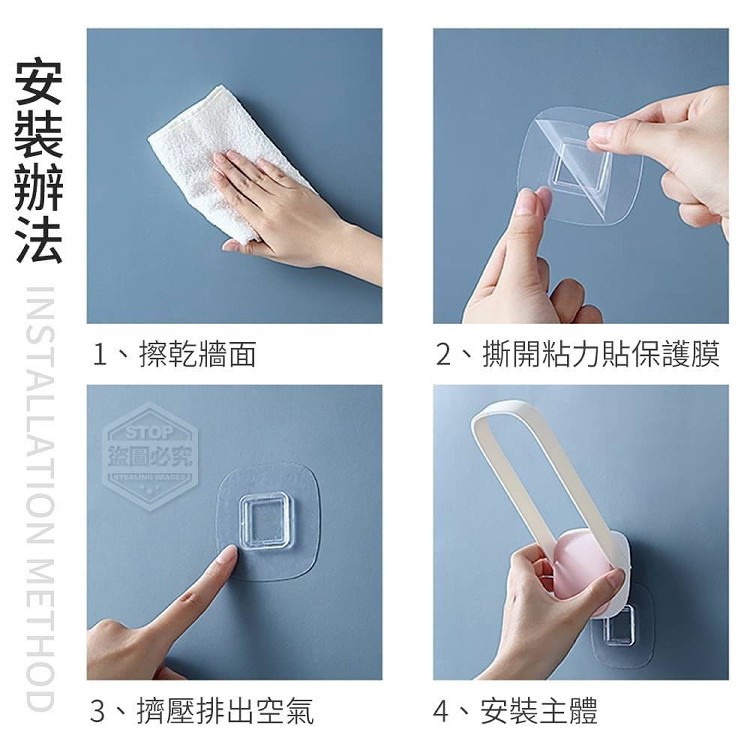 安裝辦法
INSTALLATION METHOD

1、擦乾牆面

2、撕開粘力貼保護膜

STOP
盜圖必究
STEALING IMAGES

3、擠壓排出空氣

4、安裝主體