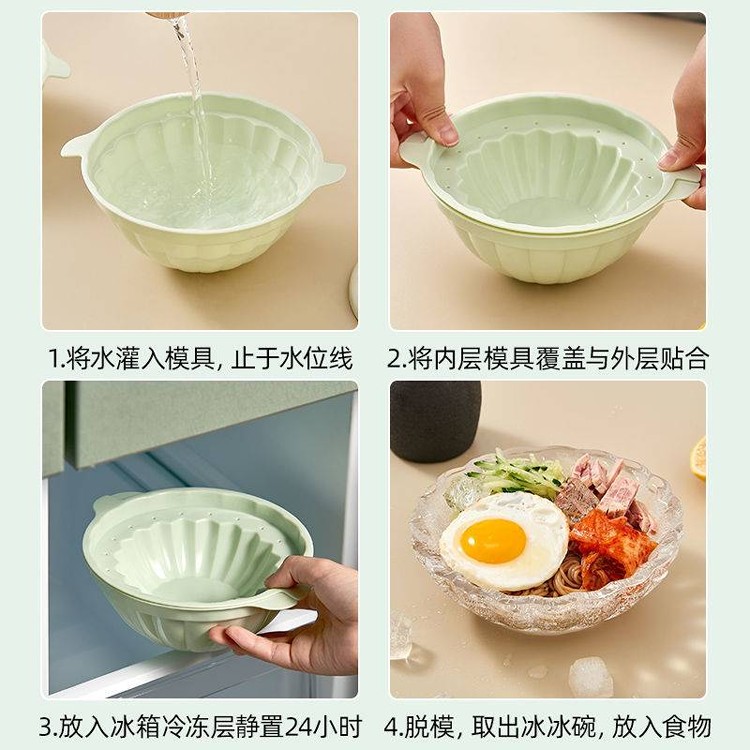 1.将水灌入模具，止于水位线

2.将内层模具覆盖与外层贴合

3.放入冰箱冷冻层静置24小时

4.脱模，取出冰冰碗，放入食物