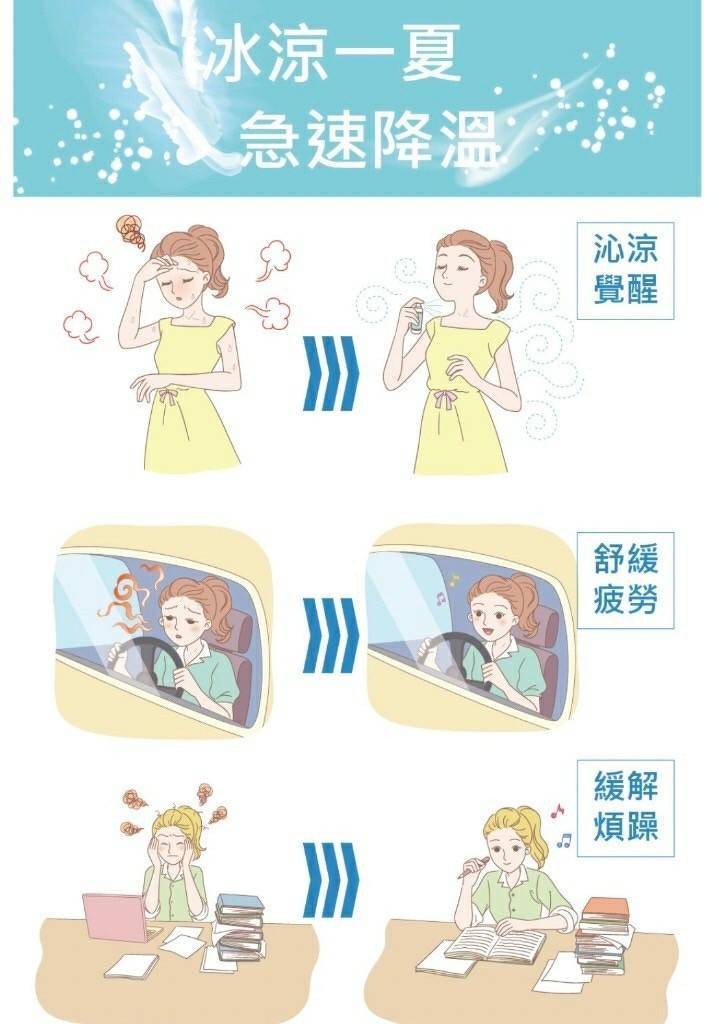 冰涼一夏
急速降溫

沁涼
覺醒

舒緩
疲勞

緩解
煩躁