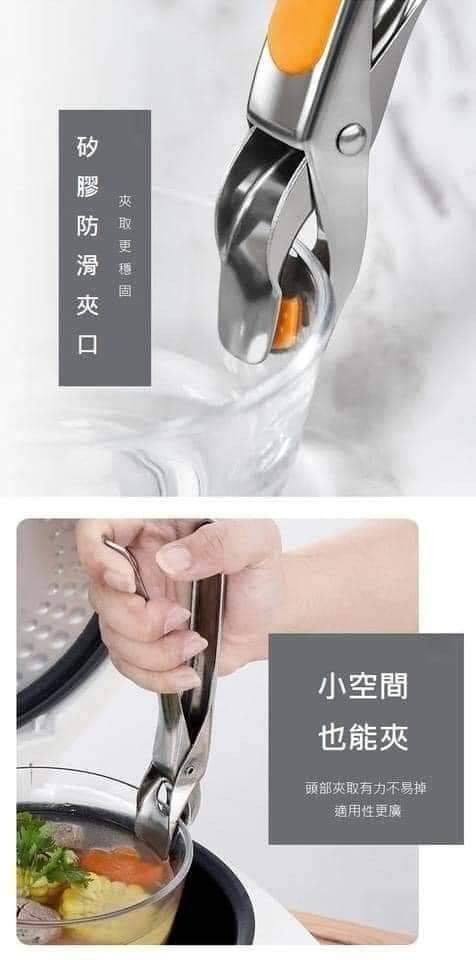 矽膠防滑夾口

夾取更穩固

小空間
也能夾

頭部夾取有力不易掉
適用性更廣