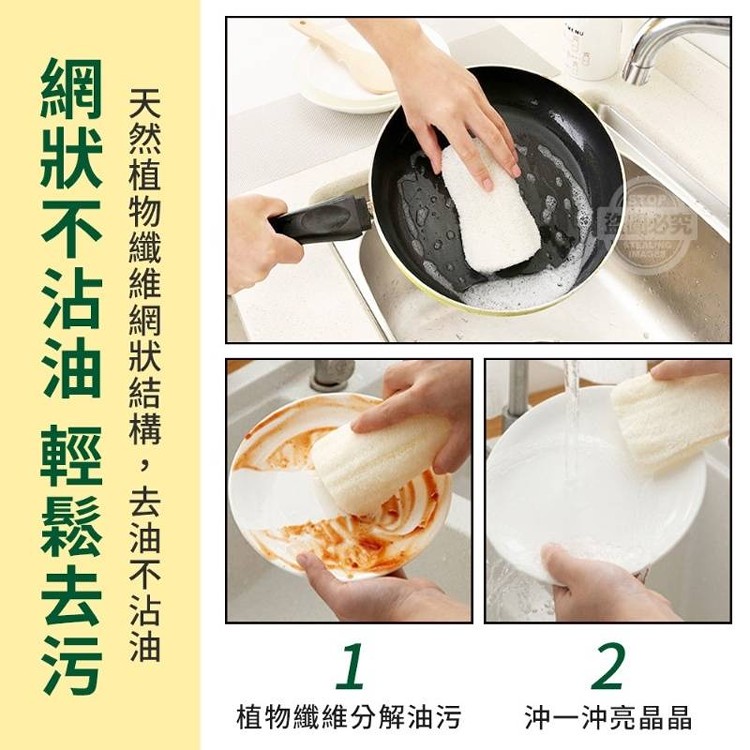 網狀不沾油 輕鬆去污

天然植物纖維網狀結構，去油不沾油

STOP 盜圖必究 STEALING IMAGES

1
植物纖維分解油污

2
沖一沖亮晶晶