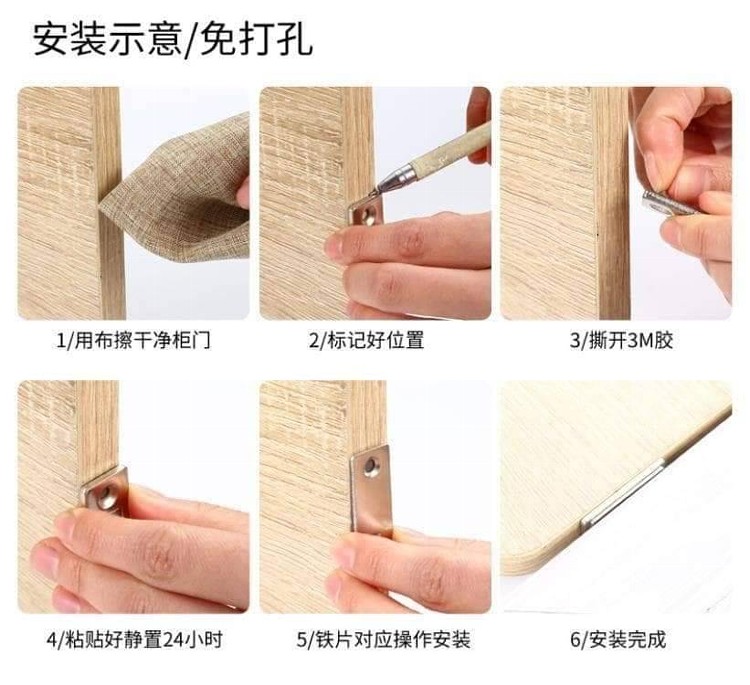 安装示意/免打孔

1/用布擦干净柜门

2/标记好位置

3/撕开3M胶

4/粘贴好静置24小时

5/铁片对应操作安装

6/安装完成