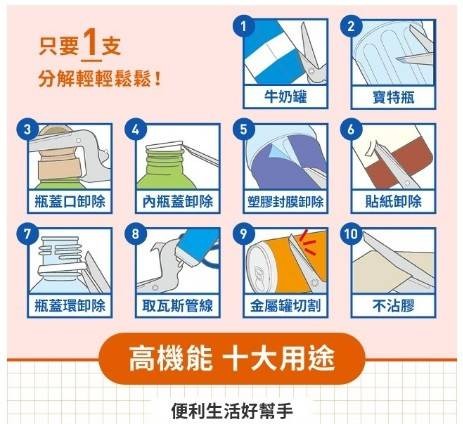 只要1支
分解輕輕鬆鬆！

1 牛奶罐
2 寶特瓶
3 瓶蓋口卸除
4 內瓶蓋卸除
5 塑膠封膜卸除
6 貼紙卸除
7 瓶蓋環卸除
8 取瓦斯管線
9 金屬罐切割
10 不沾膠

高機能 十大用途

便利生活好幫手