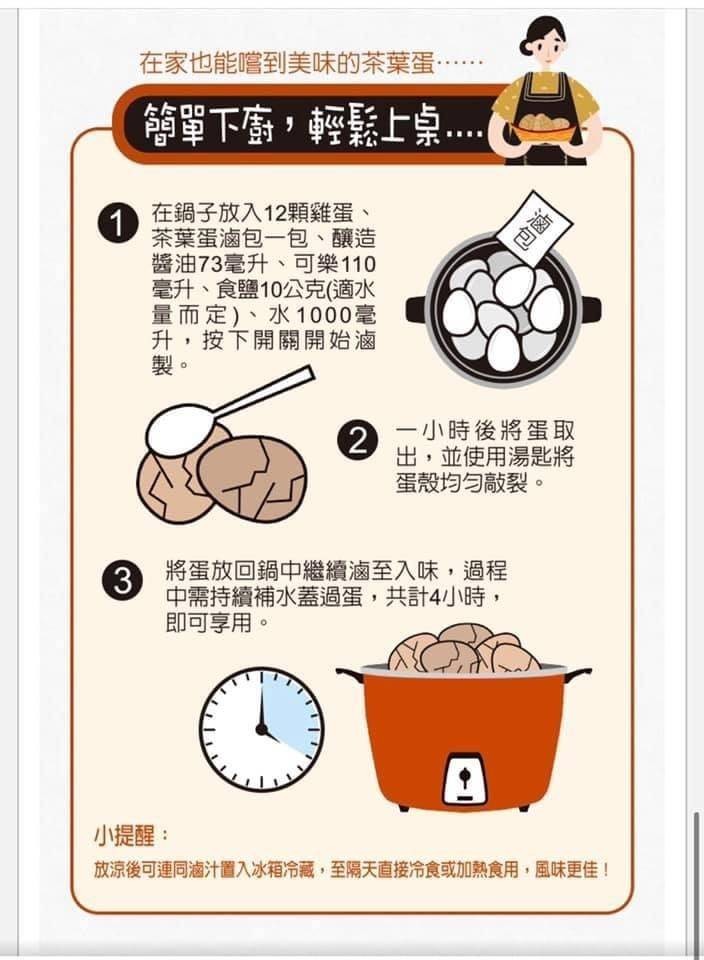 在家也能嚐到美味的茶葉蛋……

簡單下廚，輕鬆上桌….

1 在鍋子放入12顆雞蛋、茶葉蛋滷包一包、釀造醬油73毫升、可樂110毫升、食鹽10公克(適水量而定)、水1000毫升，按下開關開始滷製。

滷包

2 一小時後將蛋取出，並使用湯匙將蛋殼均勻敲裂。

3 將蛋放回鍋中繼續滷至入味，過程中需持續補水蓋過蛋，共計4小時，即可享用。

小提醒：
放涼後可連同滷汁置入冰箱冷藏，至隔天直接冷食或加熱食用，風味更佳！