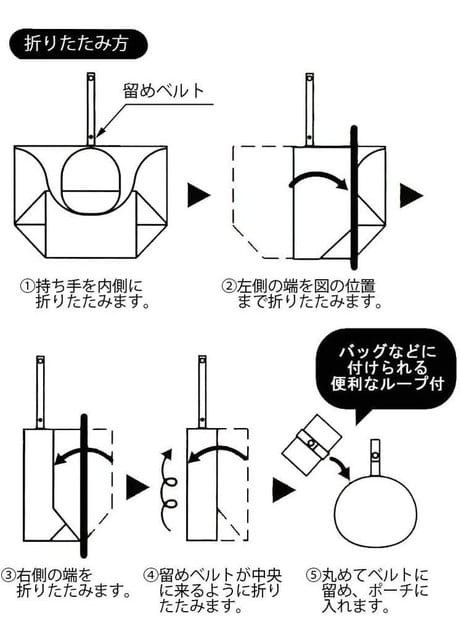 折りたたみ方

留めベルト

①持ち手を内側に折りたたみます。

②左側の端を図の位置まで折りたたみます。

バッグなどに付けられる便利なループ付

③右側の端を折りたたみます。

④留めベルトが中央に来るように折りたたみます。

⑤丸めてベルトに留め、ポーチに入れます。