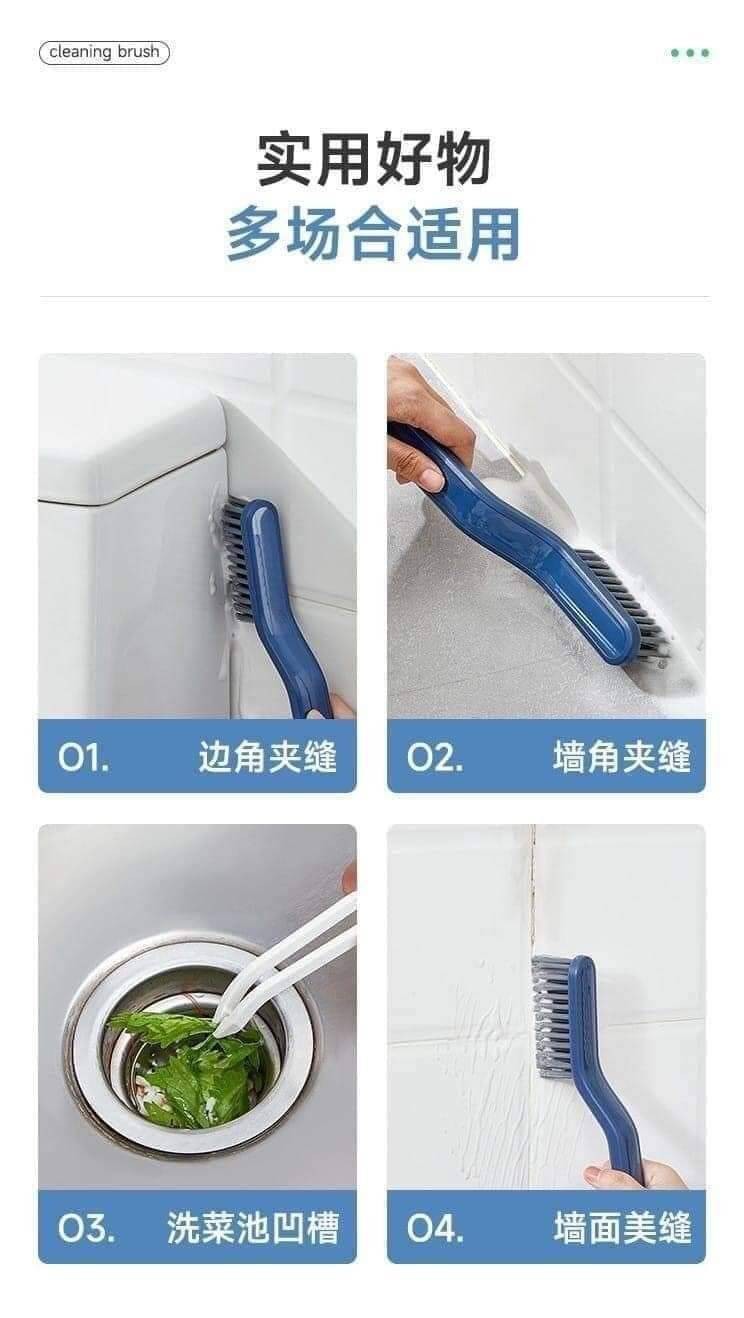 cleaning brush

实用好物
多场合适用

01. 边角夹缝

02. 墙角夹缝

03. 洗菜池凹槽

04. 墙面美缝