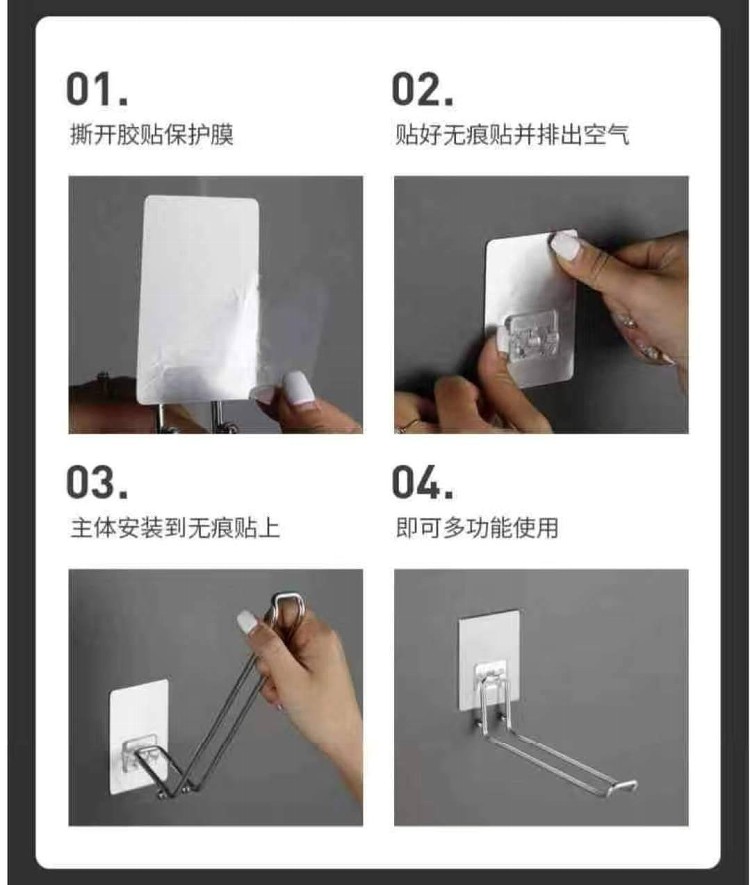 01.
撕开胶贴保护膜

02.
贴好无痕贴并排出空气

03.
主体安装到无痕贴上

04.
即可多功能使用