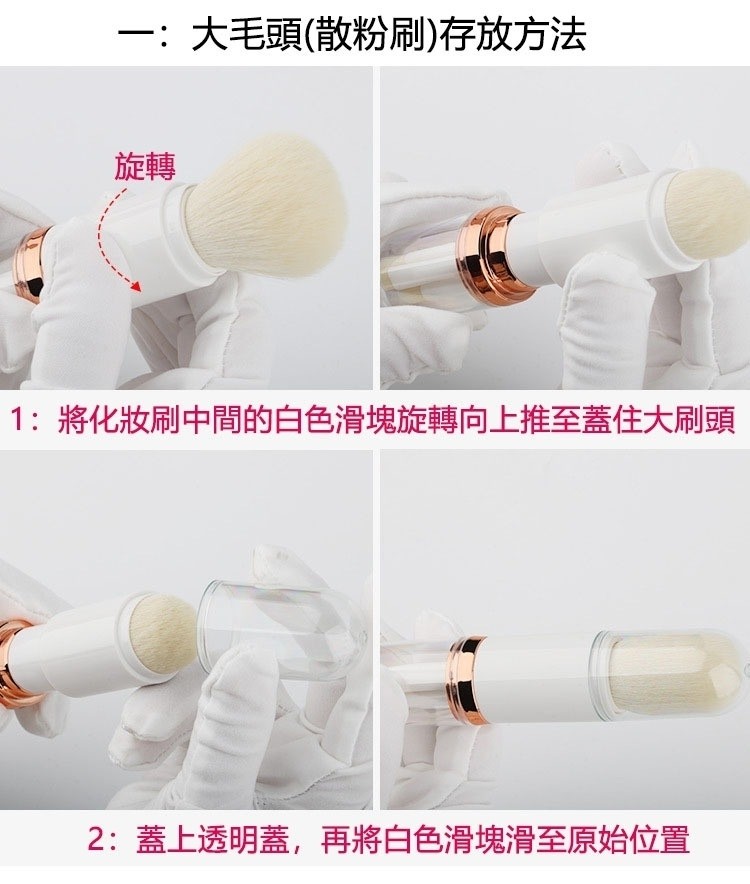 一：大毛頭(散粉刷)存放方法

旋轉

1：將化妝刷中間的白色滑塊旋轉向上推至蓋住大刷頭

2：蓋上透明蓋，再將白色滑塊滑至原始位置