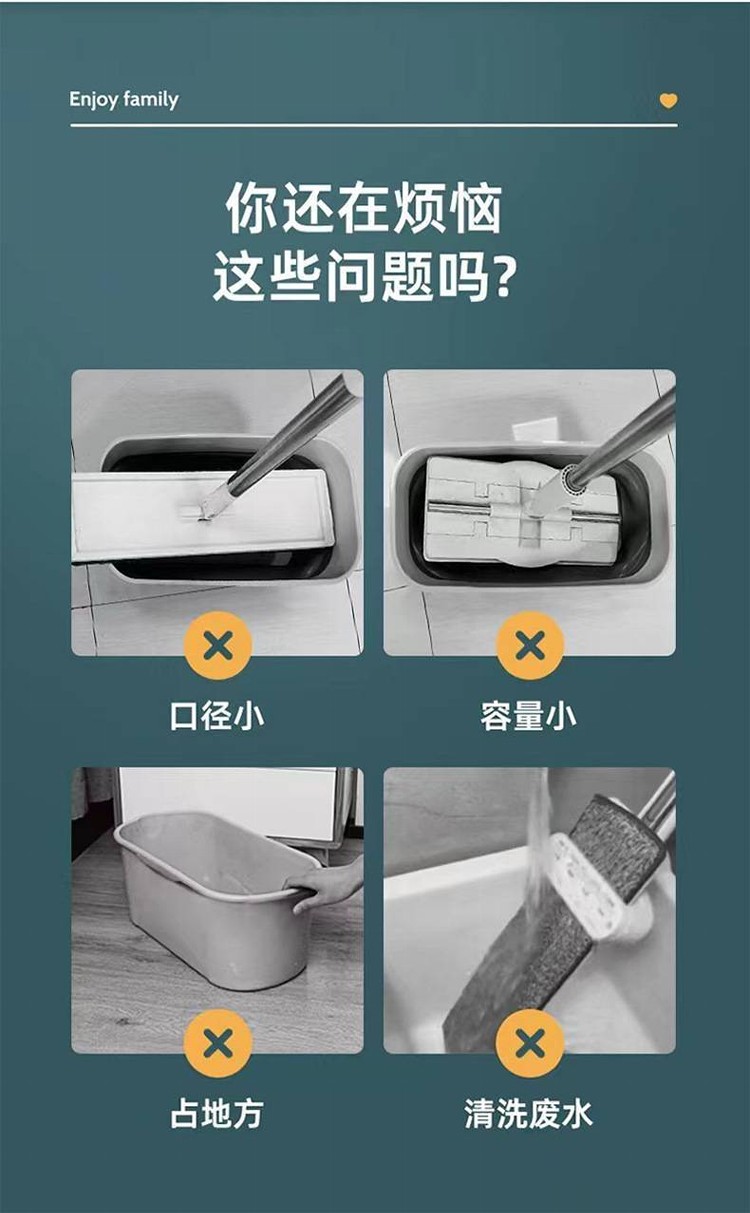 Enjoy family

你还在烦恼
这些问题吗?

口径小

容量小

占地方

清洗废水