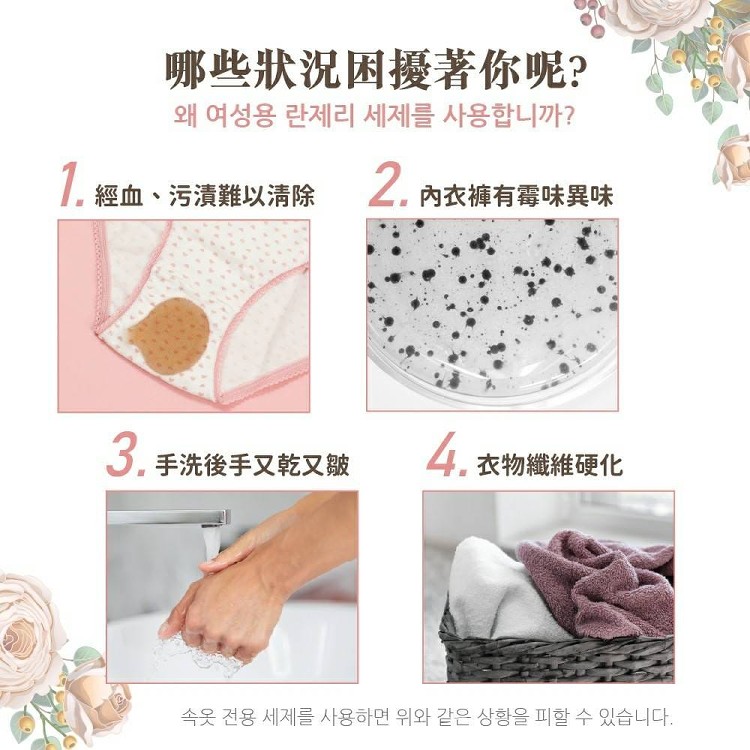 哪些狀況困擾著你呢?
왜 여성용 란제리 세제를 사용합니까?

1. 經血、污漬難以清除

2. 內衣褲有霉味異味

3. 手洗後手又乾又皺

4. 衣物纖維硬化

속옷 전용 세제를 사용하면 위와 같은 상황을 피할 수 있습니다.