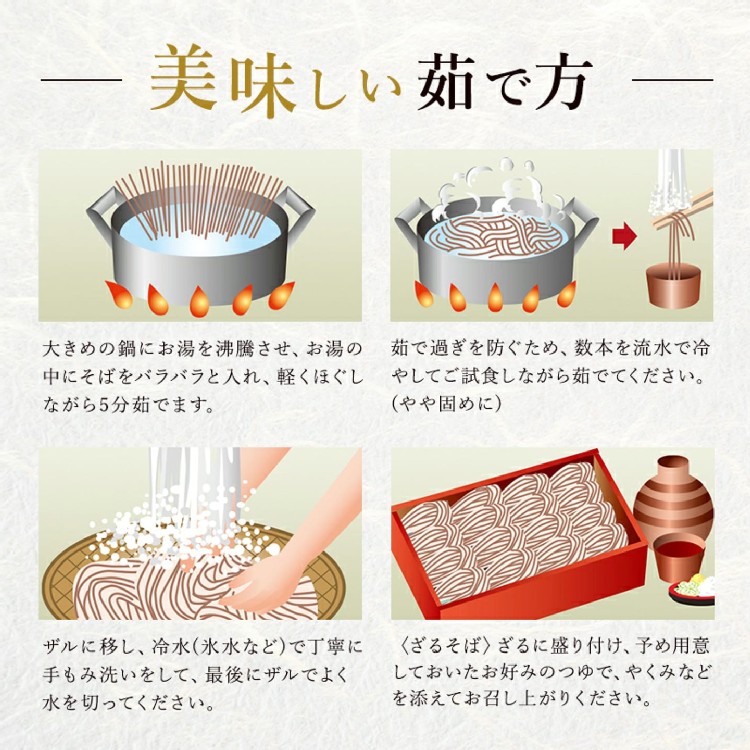 美味しい茹で方

大きめの鍋にお湯を沸騰させ、お湯の中にそばをバラバラと入れ、軽くほぐしながら5分茹でます。

茹で過ぎを防ぐため、数本を流水で冷やしてご試食しながら茹でてください。(やや固めに)

ザルに移し、冷水(氷水など)で丁寧に手もみ洗いをして、最後にザルでよく水を切ってください。

〈ざるそば〉ざるに盛り付け、予め用意しておいたお好みのつゆで、やくみなどを添えてお召し上がりください。