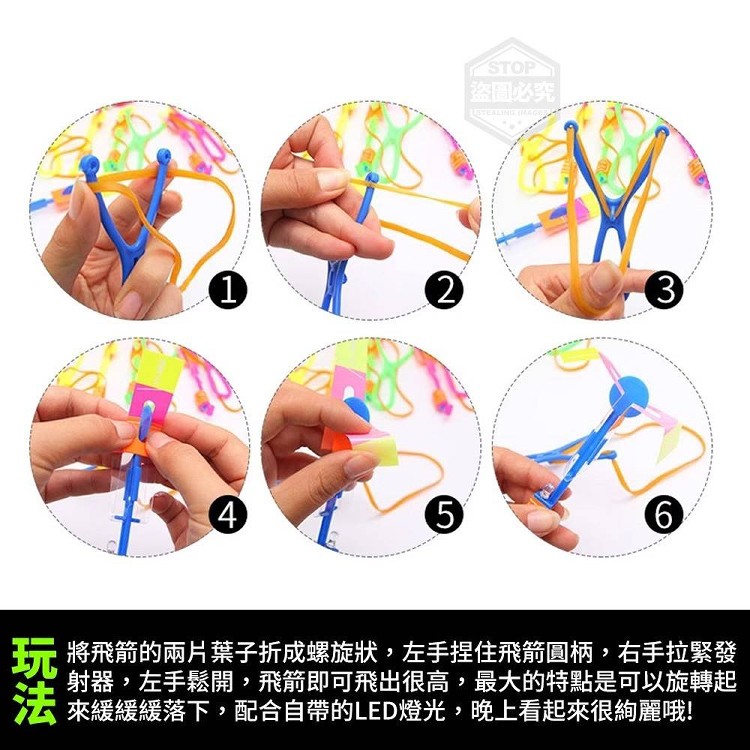 STOP
盜圖必究
STEALING IMAGES

1
2
3
4
5
6

玩法

將飛箭的兩片葉子折成螺旋狀，左手捏住飛箭圓柄，右手拉緊發射器，左手鬆開，飛箭即可飛出很高，最大的特點是可以旋轉起來緩緩緩落下，配合自帶的LED燈光，晚上看起來很絢麗哦!