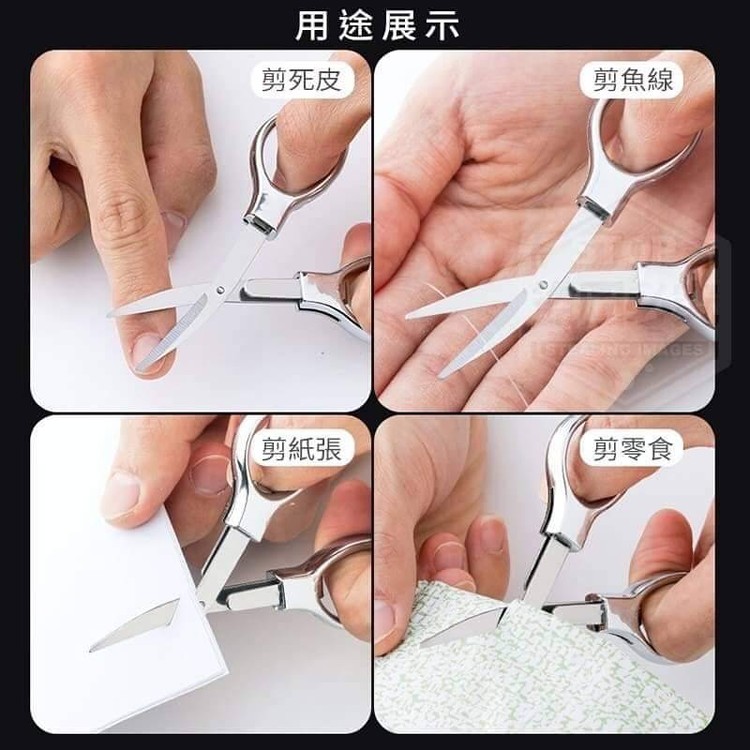 用途展示

剪死皮

剪魚線

剪紙張

剪零食