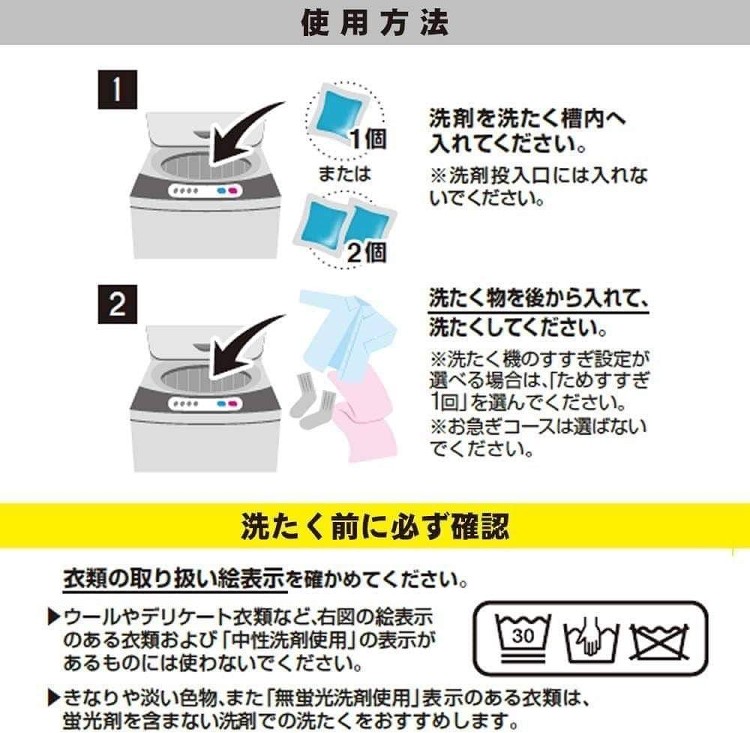 使用方法

1

1個

または

2個

洗剤を洗たく槽内へ入れてください。

※洗剤投入口には入れないでください。

2

洗たく物を後から入れて、洗たくしてください。

※洗たく機のすすぎ設定が選べる場合は、「ためすすぎ1回」を選んでください。

※お急ぎコースは選ばないでください。

洗たく前に必ず確認

衣類の取り扱い絵表示を確かめてください。

▶ウールやデリケート衣類など、右図の絵表示のある衣類および「中性洗剤使用」の表示があるものには使わないでください。

30

▶きなりや淡い色物、また「無蛍光洗剤使用」表示のある衣類は、蛍光剤を含まない洗剤での洗たくをおすすめします。