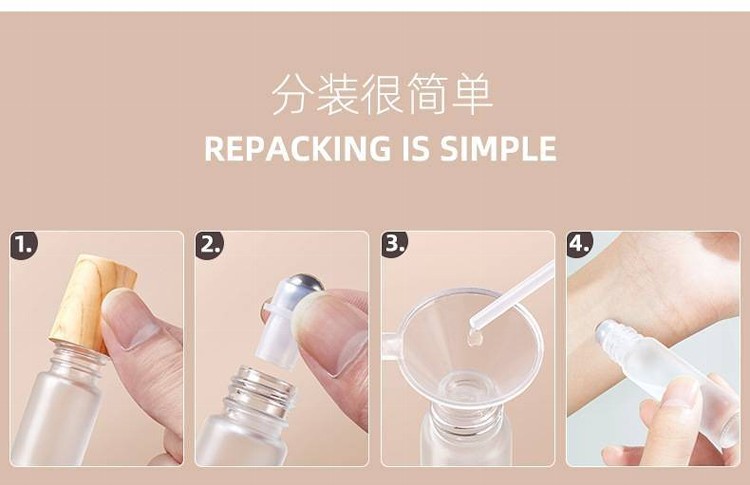 分装很简单
REPACKING IS SIMPLE

1.

2.

3.

4.