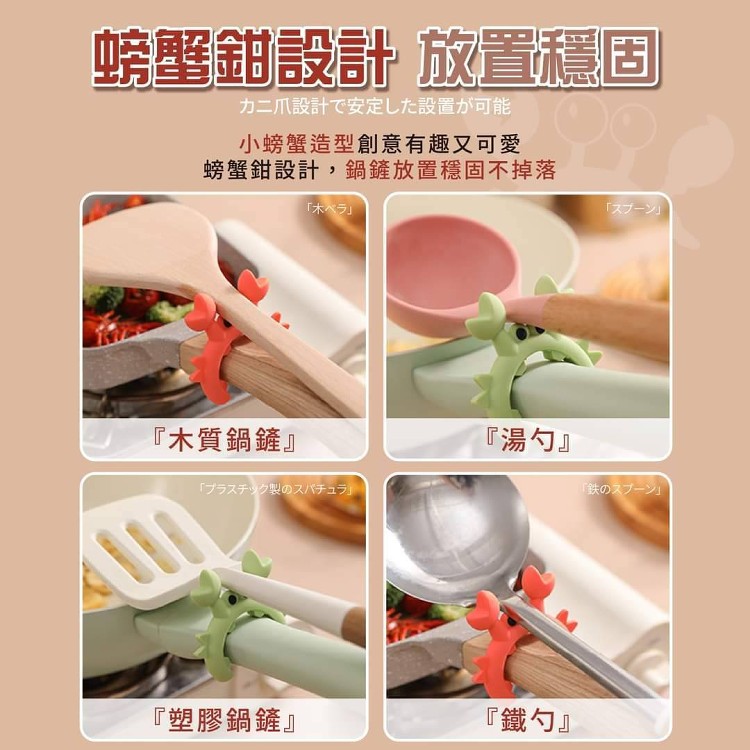 螃蟹鉗設計 放置穩固

カニ爪設計で安定した設置が可能

小螃蟹造型創意有趣又可愛
螃蟹鉗設計，鍋鏟放置穩固不掉落

「木ベラ」

『木質鍋鏟』

「スプーン」

『湯勺』

「プラスチック製のスパチュラ」

『塑膠鍋鏟』

「鉄のスプーン」

『鐵勺』