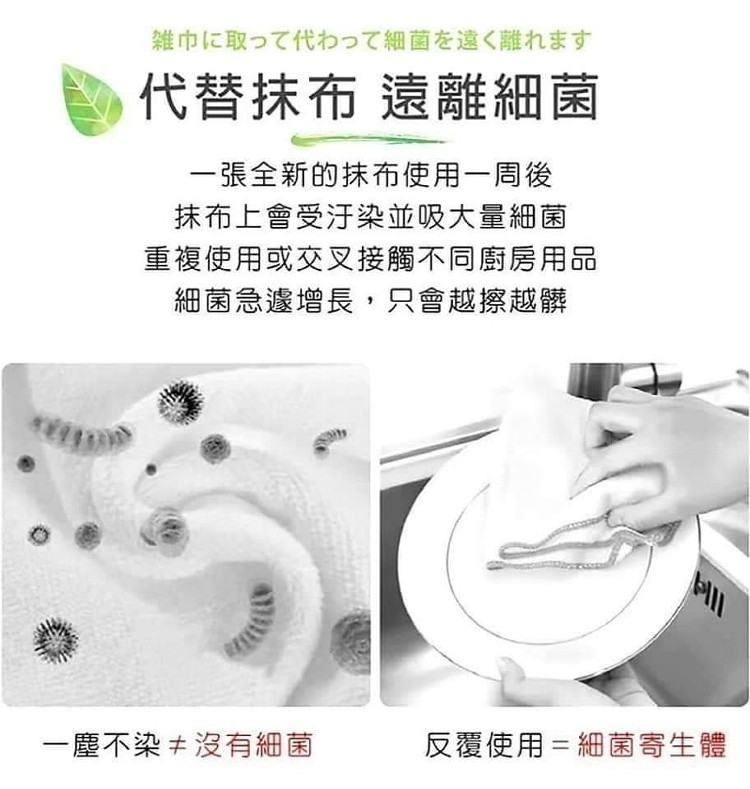 雑巾に取って代わって細菌を遠く離れます

代替抹布 遠離細菌

一張全新的抹布使用一周後
抹布上會受汙染並吸大量細菌
重複使用或交叉接觸不同廚房用品
細菌急遽增長，只會越擦越髒

一塵不染 ≠ 沒有細菌

反覆使用 = 細菌寄生體