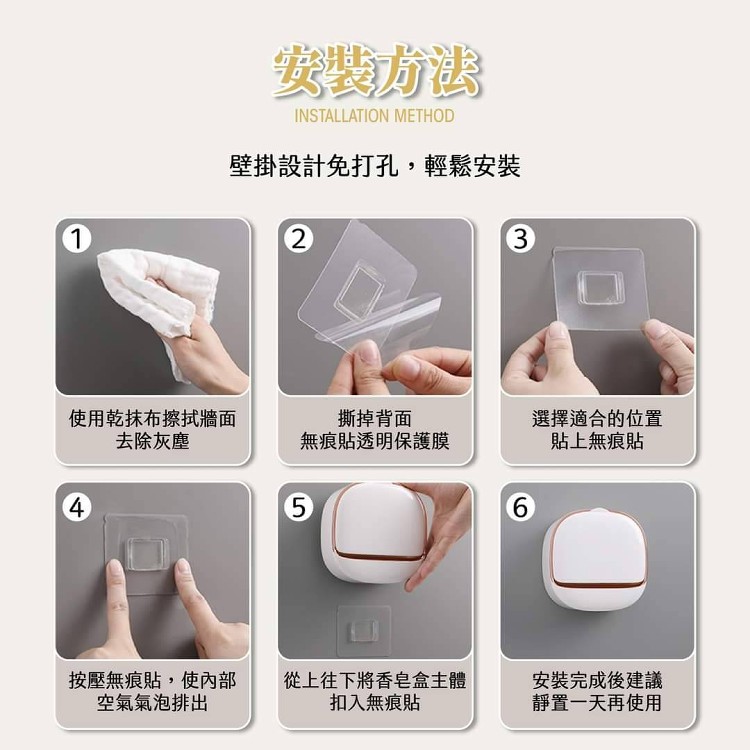 安裝方法
INSTALLATION METHOD

壁掛設計免打孔，輕鬆安裝

1
使用乾抹布擦拭牆面
去除灰塵

2
撕掉背面
無痕貼透明保護膜

3
選擇適合的位置
貼上無痕貼

4
按壓無痕貼，使內部
空氣氣泡排出

5
從上往下將香皂盒主體
扣入無痕貼

6
安裝完成後建議
靜置一天再使用