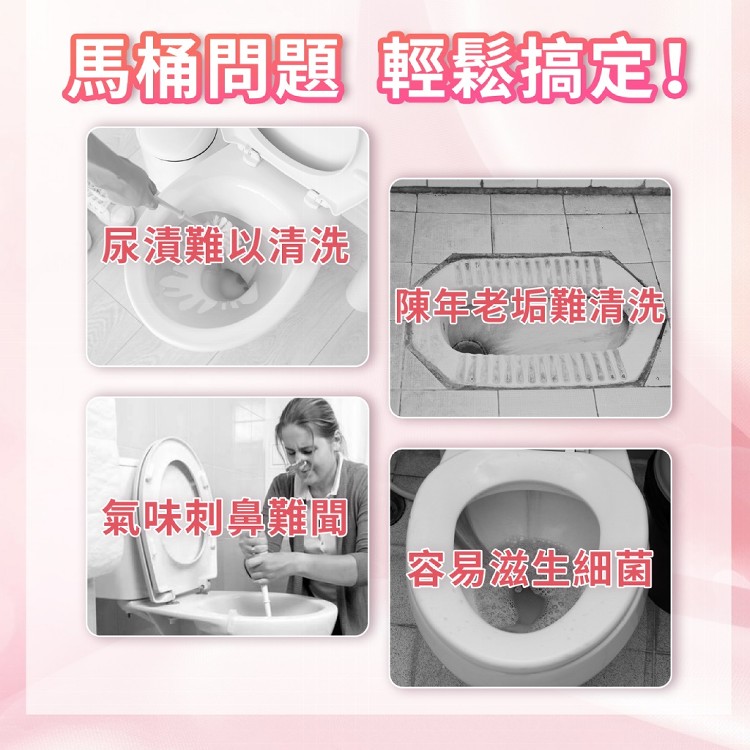 馬桶問題 輕鬆搞定!

尿漬難以清洗

陳年老垢難清洗

氣味刺鼻難聞

容易滋生細菌