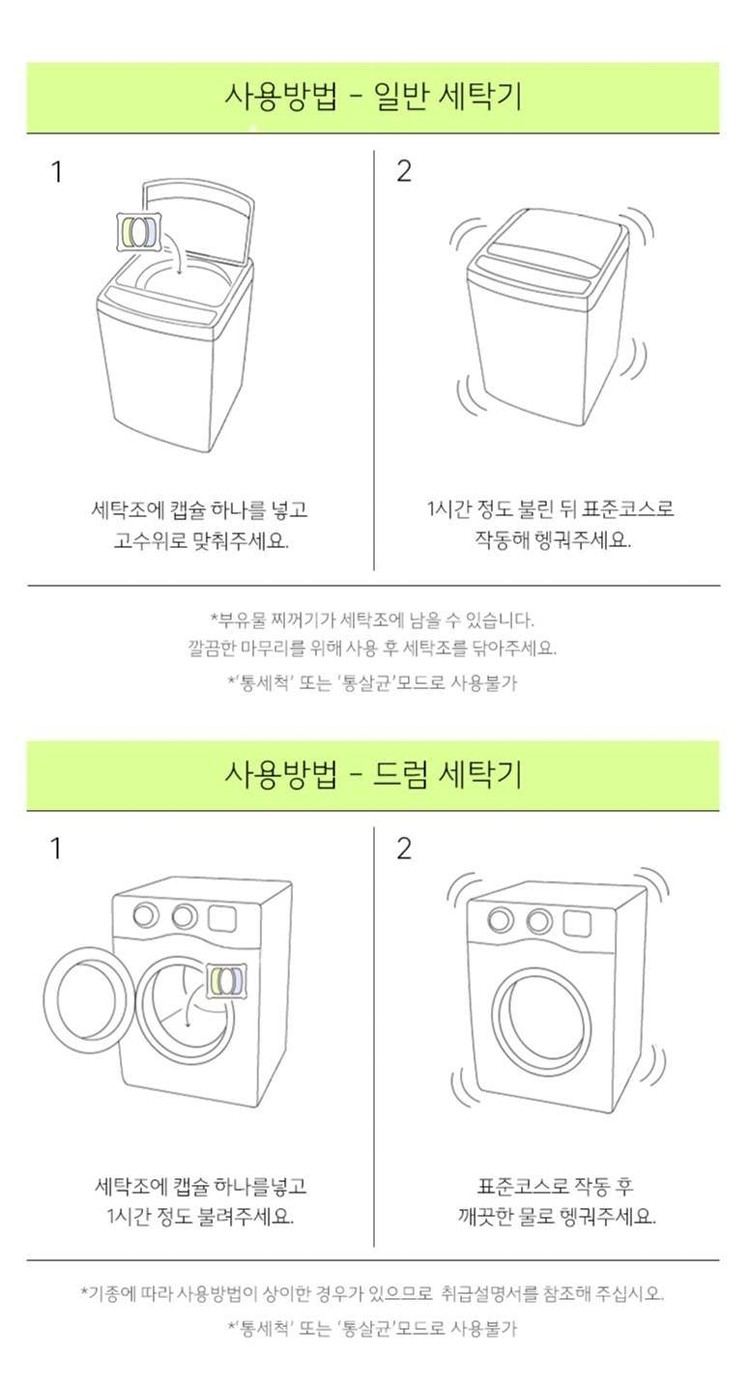 사용방법 - 일반 세탁기

1

세탁조에 캡슐 하나를 넣고
고수위로 맞춰주세요.

2

1시간 정도 불린 뒤 표준코스로
작동해 헹궈주세요.

*부유물 찌꺼기가 세탁조에 남을 수 있습니다.
깔끔한 마무리를 위해 사용 후 세탁조를 닦아주세요.

*'통세척' 또는 '통살균'모드로 사용불가

사용방법 - 드럼 세탁기

1

세탁조에 캡슐 하나를넣고
1시간 정도 불려주세요.

2

표준코스로 작동 후
깨끗한 물로 헹궈주세요.

*기종에 따라 사용방법이 상이한 경우가 있으므로 취급설명서를 참조해 주십시오.

*'통세척' 또는 '통살균'모드로 사용불가