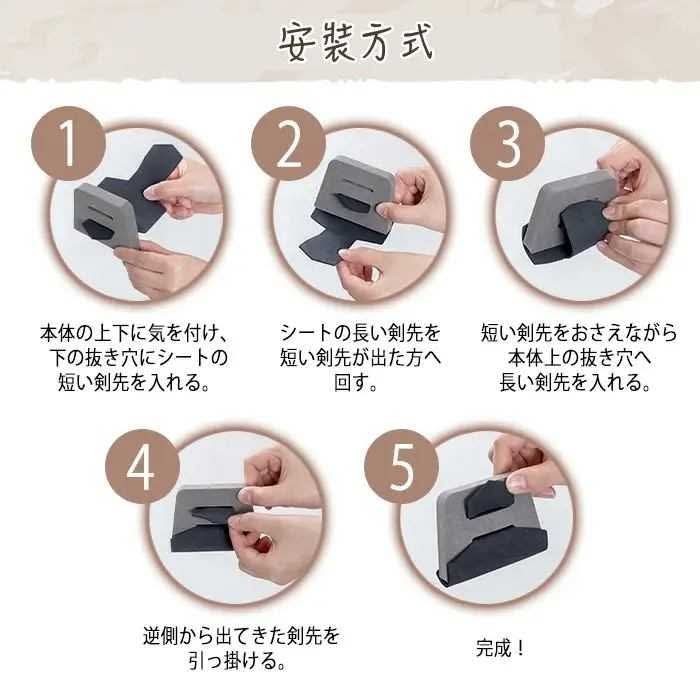 安裝方式

1
本体の上下に気を付け、下の抜き穴にシートの短い剣先を入れる。

2
シートの長い剣先を短い剣先が出た方へ回す。

3
短い剣先をおさえながら本体上の抜き穴へ長い剣先を入れる。

4
逆側から出てきた剣先を引っ掛ける。

5
完成！