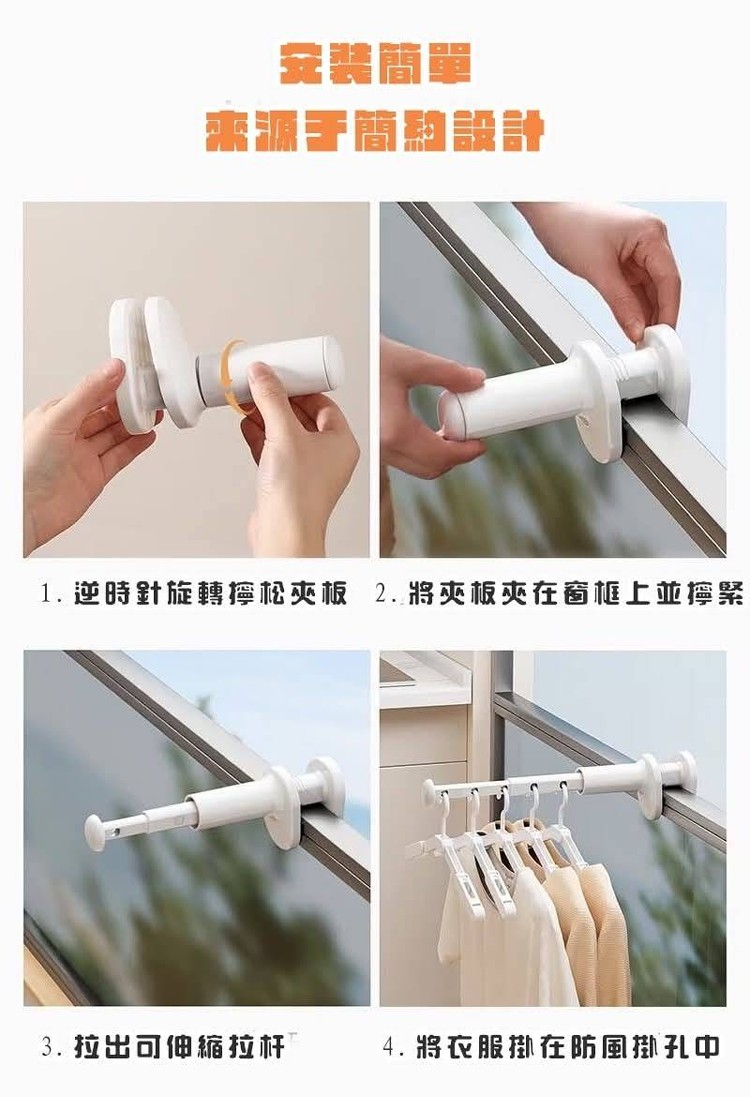 安裝簡單
來源于簡約設計

1. 逆時針旋轉擰松夾板

2. 將夾板夾在窗框上並擰緊

3. 拉出可伸縮拉杆

4. 將衣服掛在防風掛孔中