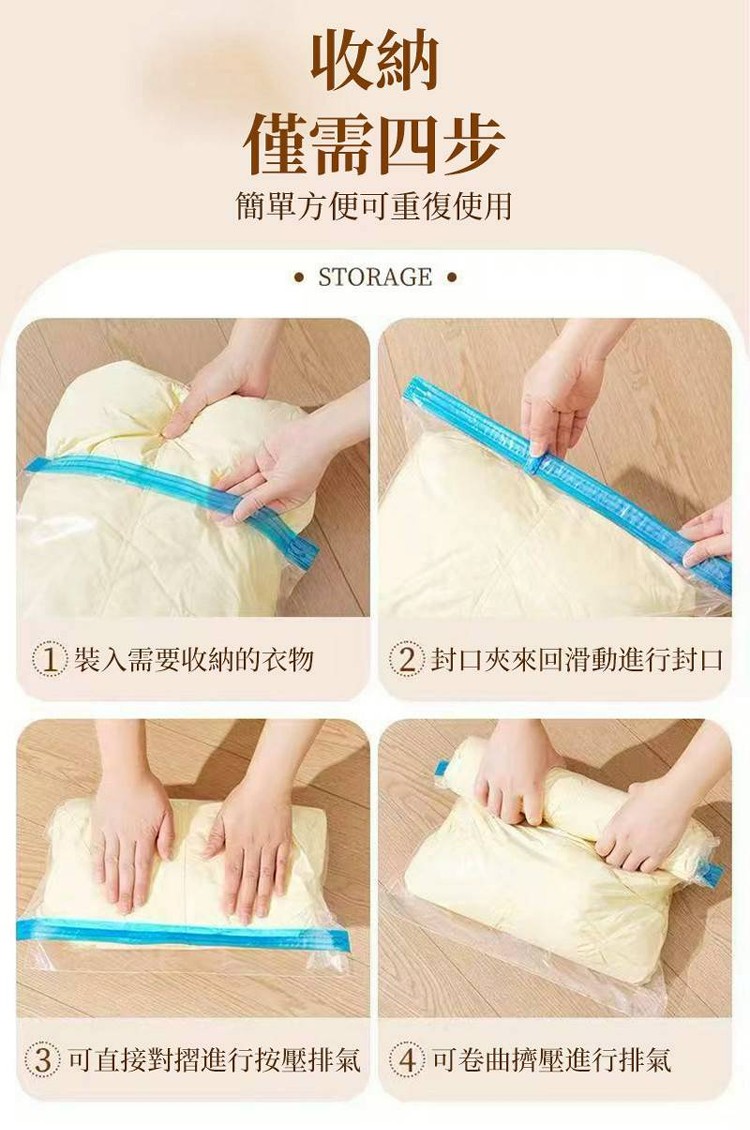 收納
僅需四步

簡單方便可重復使用

• STORAGE •

1 裝入需要收納的衣物

2 封口夾來回滑動進行封口

3 可直接對摺進行按壓排氣

4 可卷曲擠壓進行排氣