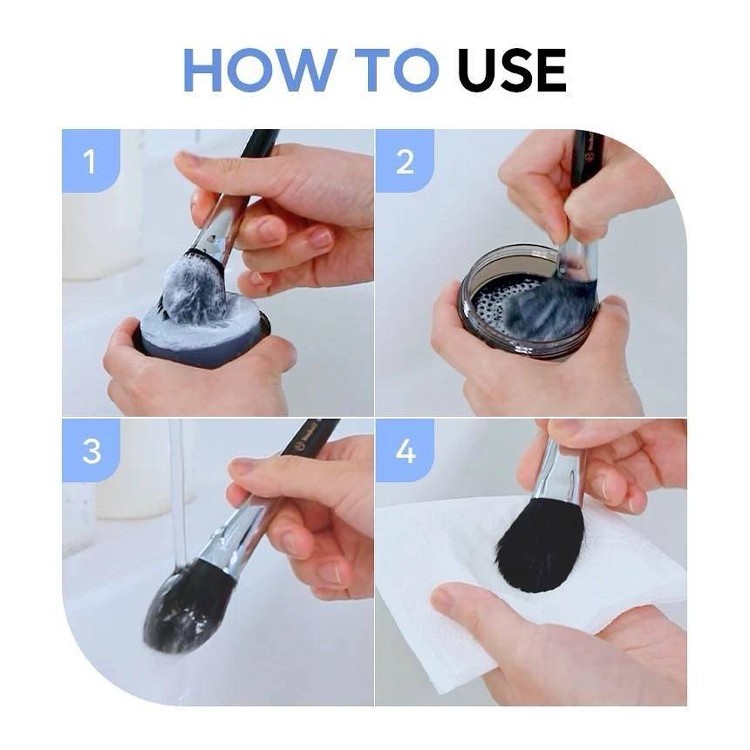 HOW TO USE

1

2

3

4