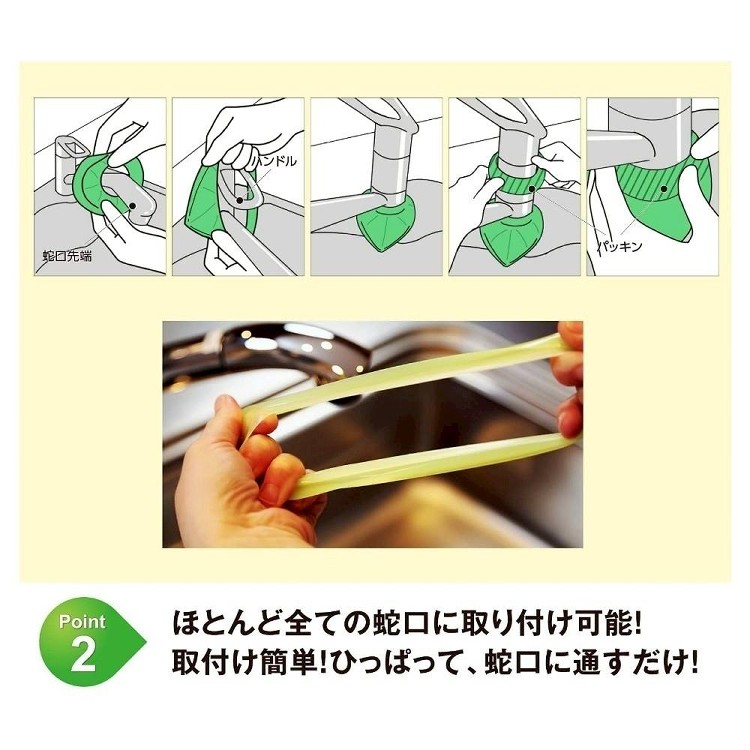 蛇口先端

ハンドル

パッキン

Point
2

ほとんど全ての蛇口に取り付け可能!
取付け簡単!ひっぱって、蛇口に通すだけ!