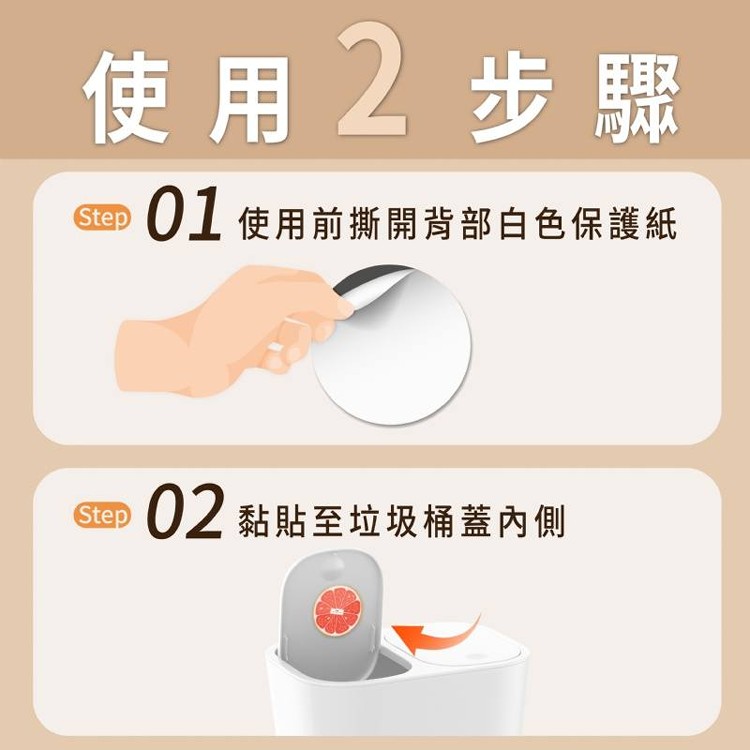 使用 2 步驟

Step 01 使用前撕開背部白色保護紙

Step 02 黏貼至垃圾桶蓋內側