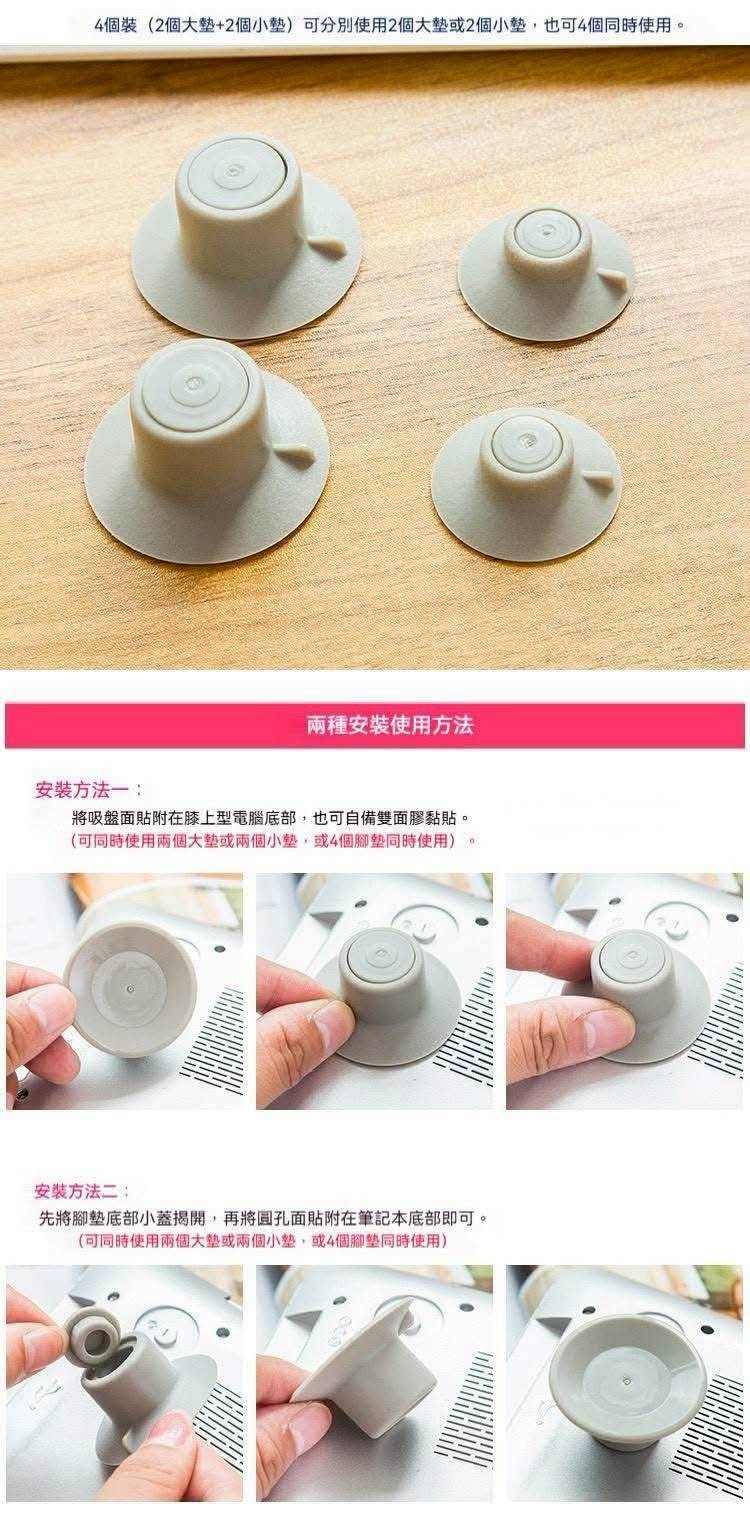 4個裝（2個大墊+2個小墊）可分別使用2個大墊或2個小墊，也可4個同時使用。

兩種安裝使用方法

安裝方法一：

將吸盤面貼附在膝上型電腦底部，也可自備雙面膠黏貼。

（可同時使用兩個大墊或兩個小墊，或4個腳墊同時使用）。

安裝方法二：

先將腳墊底部小蓋揭開，再將圓孔面貼附在筆記本底部即可。

（可同時使用兩個大墊或兩個小墊，或4個腳墊同時使用）